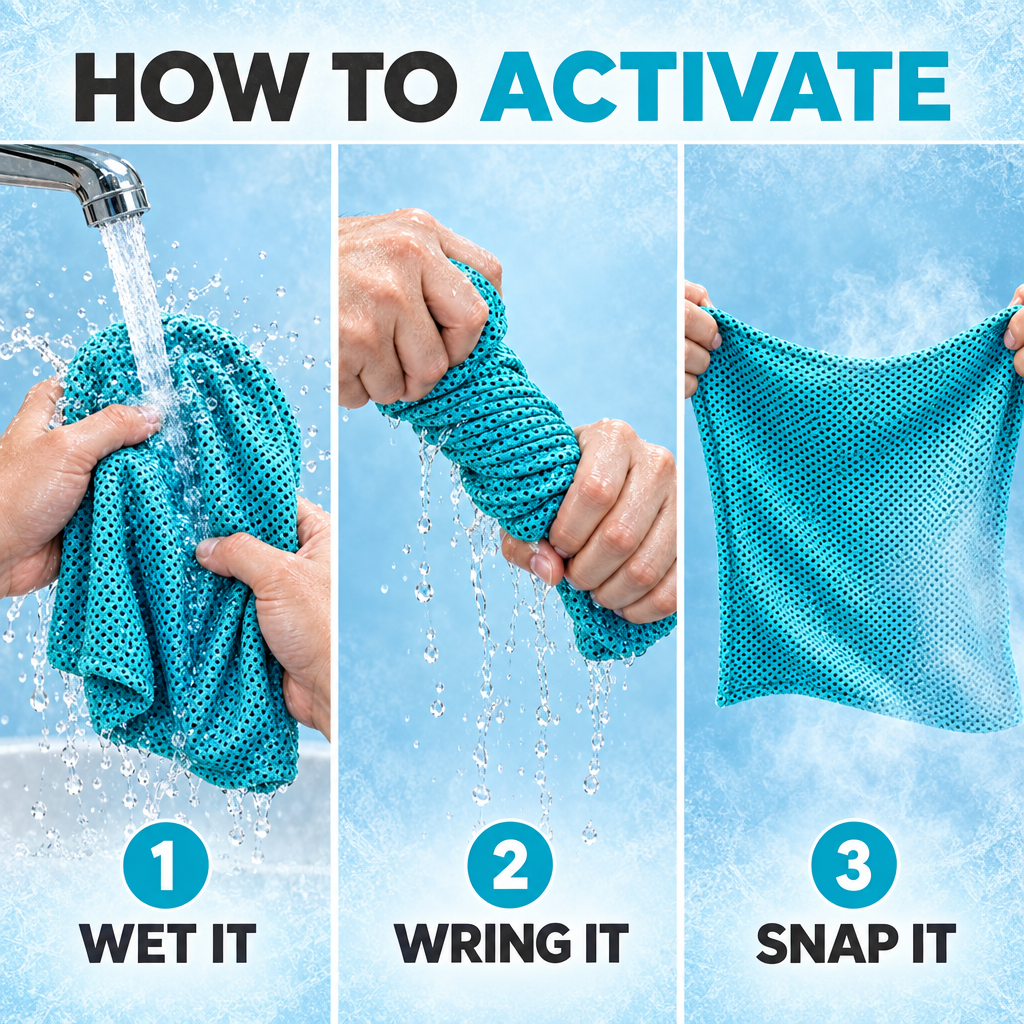 HOW TO ACTIVATE

1
WET IT

2
WRING IT

3
SNAP IT